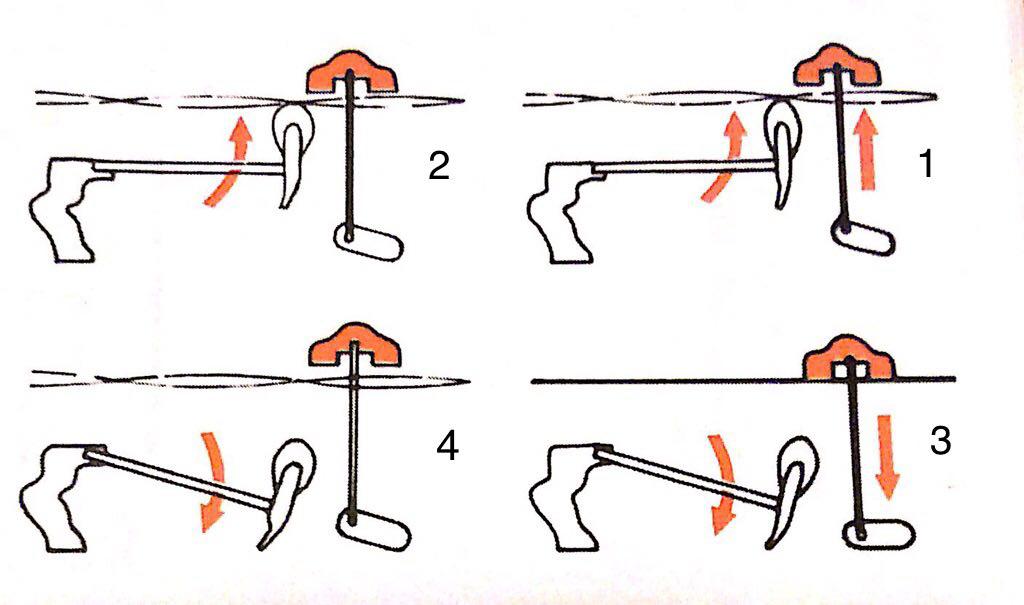 2

1

4

3